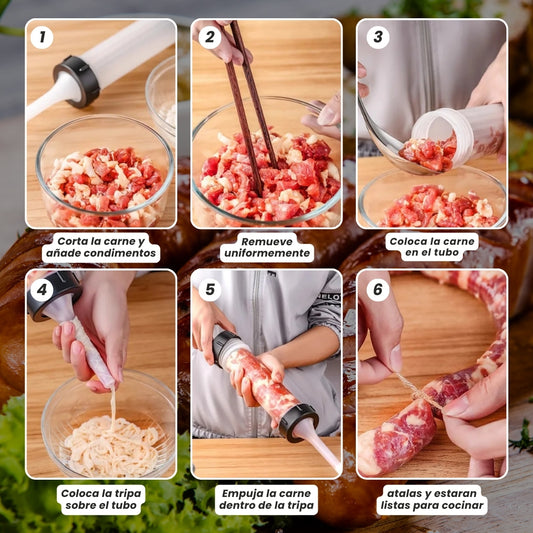 1

Corta la carne y añade condimentos

2

Remueve uniformemente

3

Coloca la carne en el tubo

4

Coloca la tripa sobre el tubo

5

Empuja la carne dentro de la tripa

6

atalas y estaran listas para cocinar